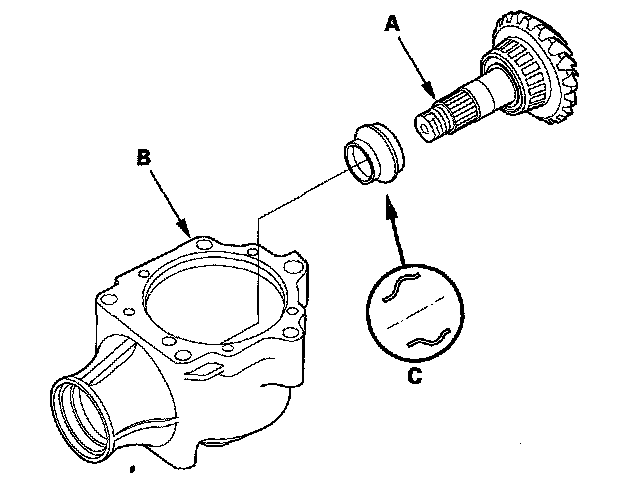 A

B

C