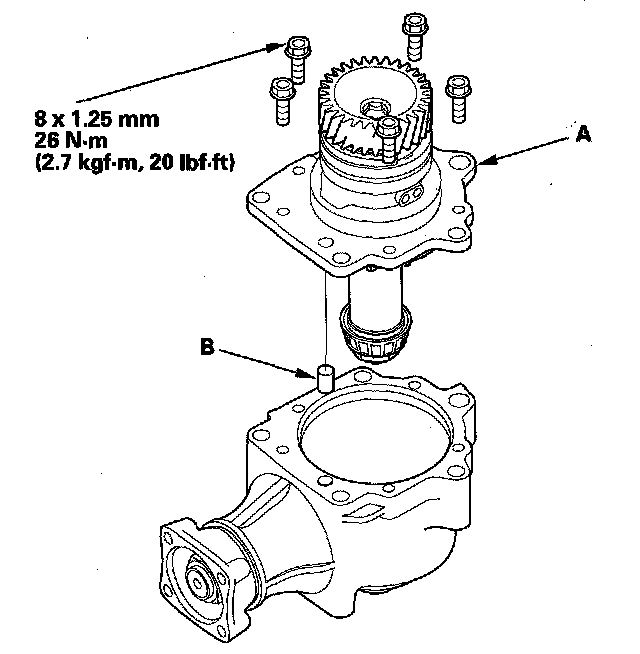 8 x 1.25 mm
26 N·m
(2.7 kgf·m, 20 lbf·ft)

A

B