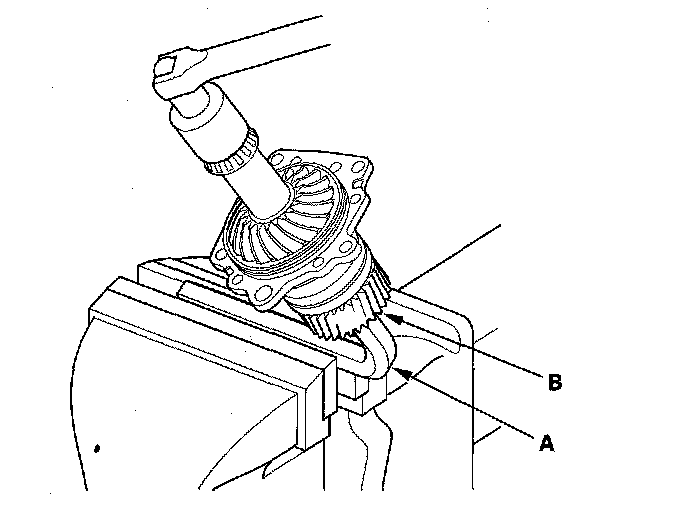 B

A