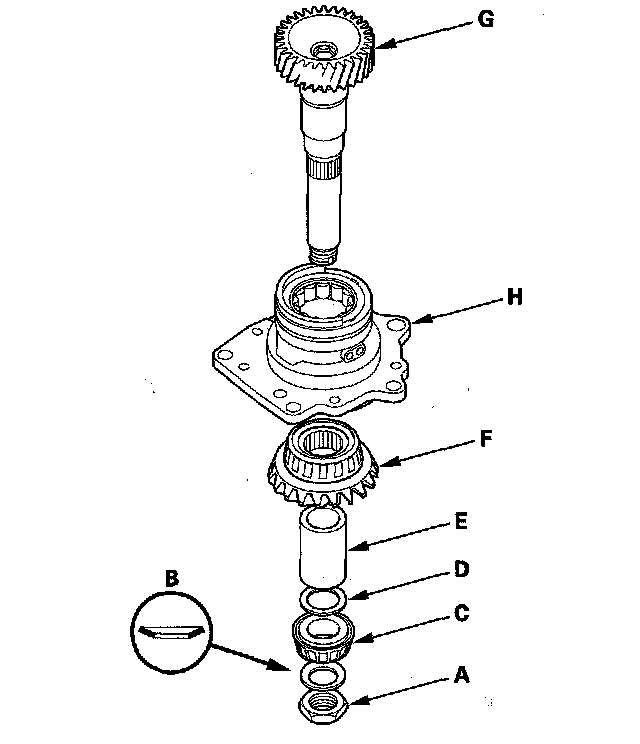 G

H

F

E

B

D

C

A