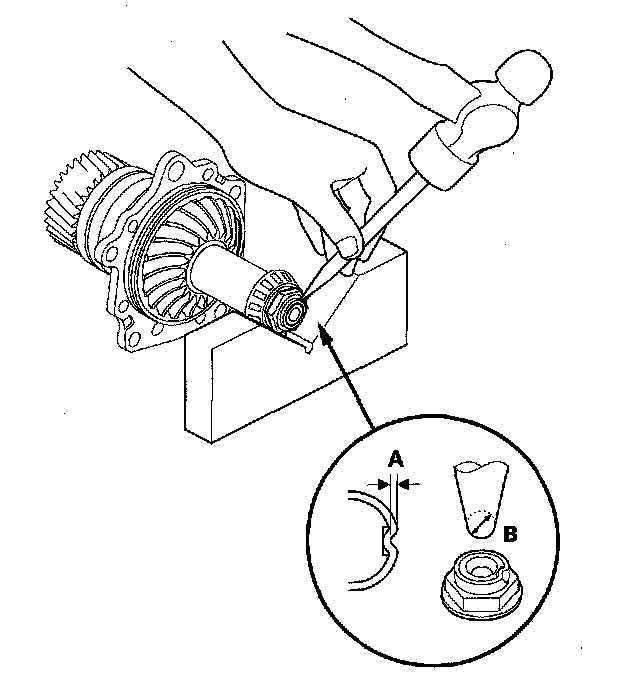 A
B