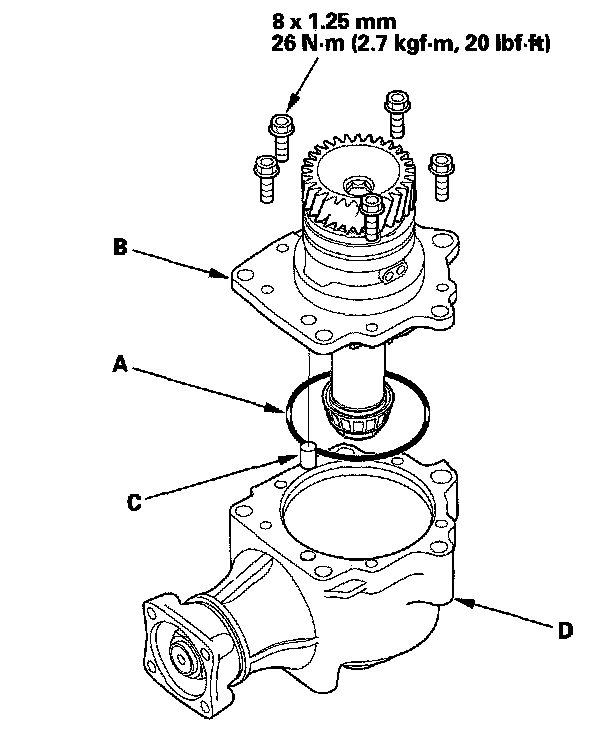 8 x 1.25 mm
26 N·m (2.7 kgf·m, 20 lbf·ft)

B

A

C

D