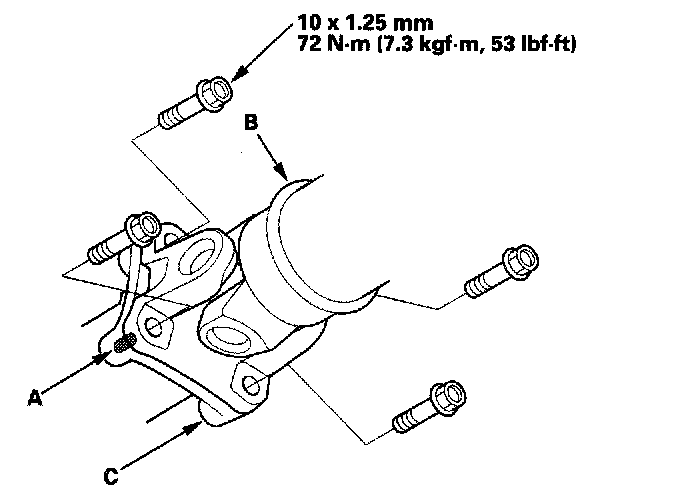 10 x 1.25 mm
72 N·m (7.3 kgf·m, 53 lbf·ft)

B

A

C