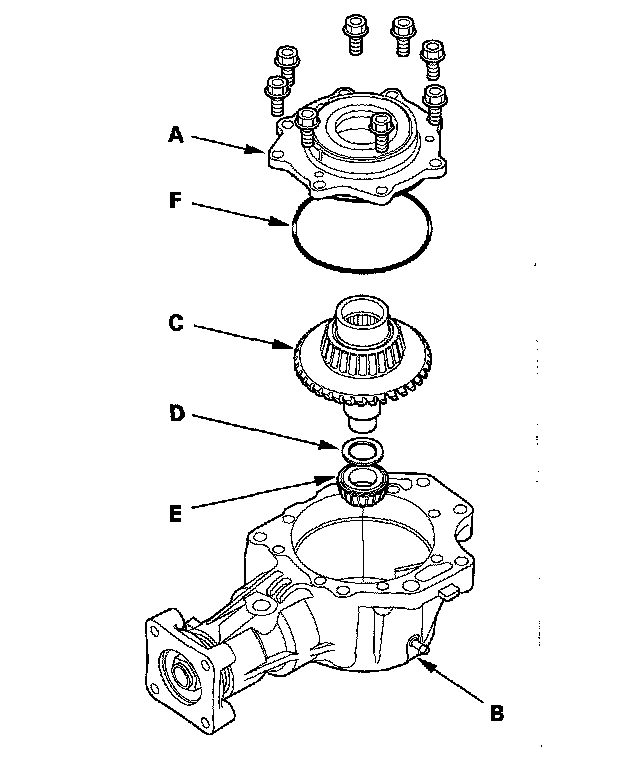 A
F
C
D
E
B