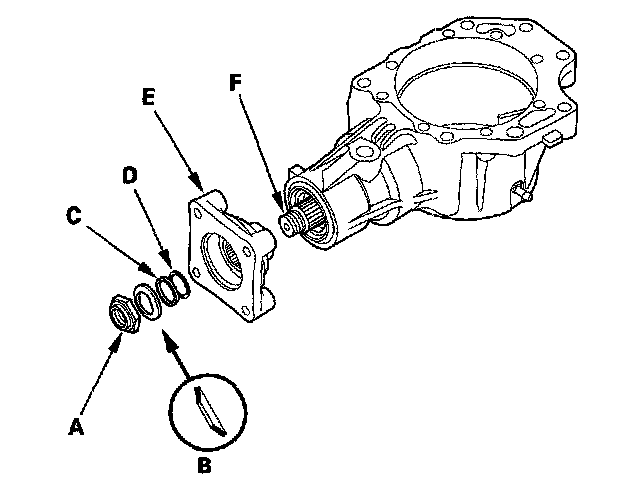 E
F
D
C
A
B