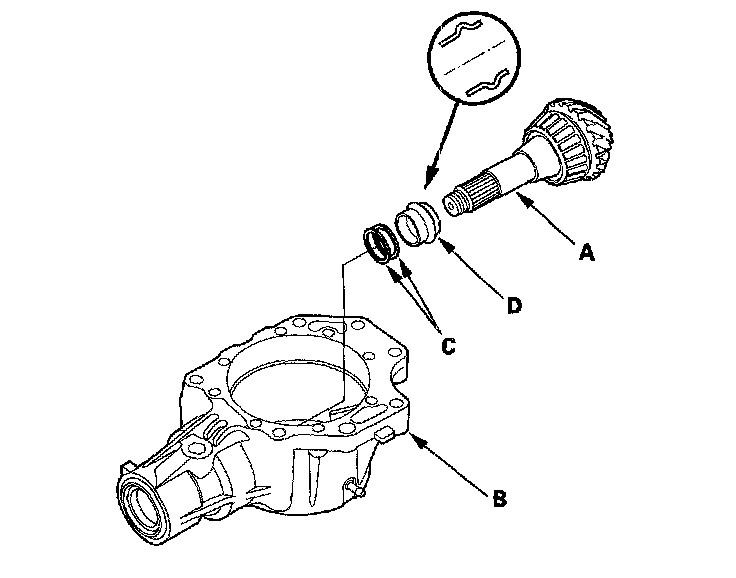 A
D
C
B