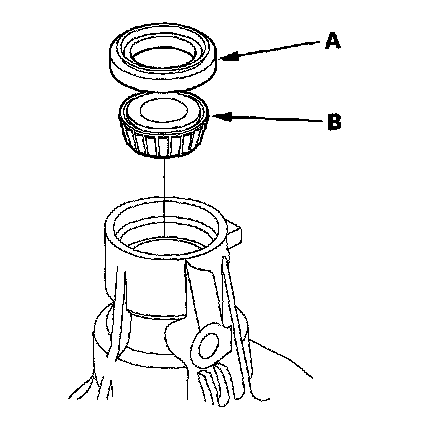 A

B