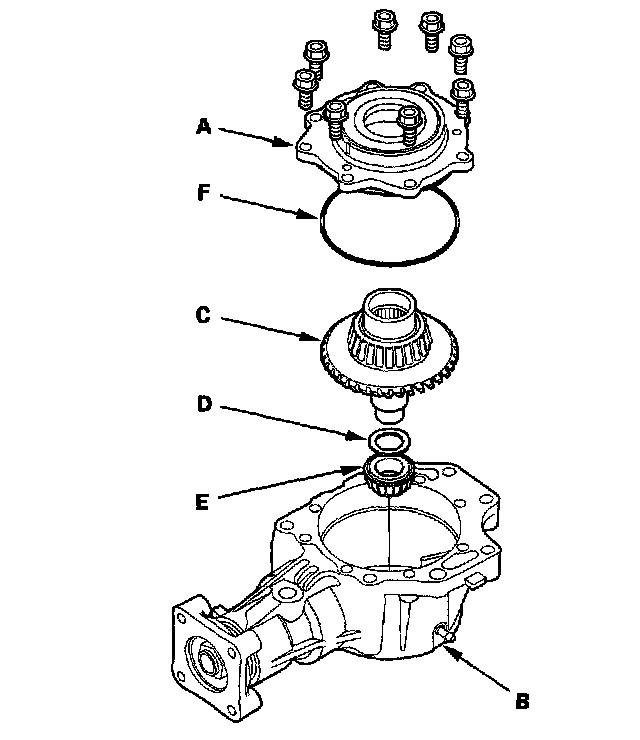 A
F
C
D
E
B