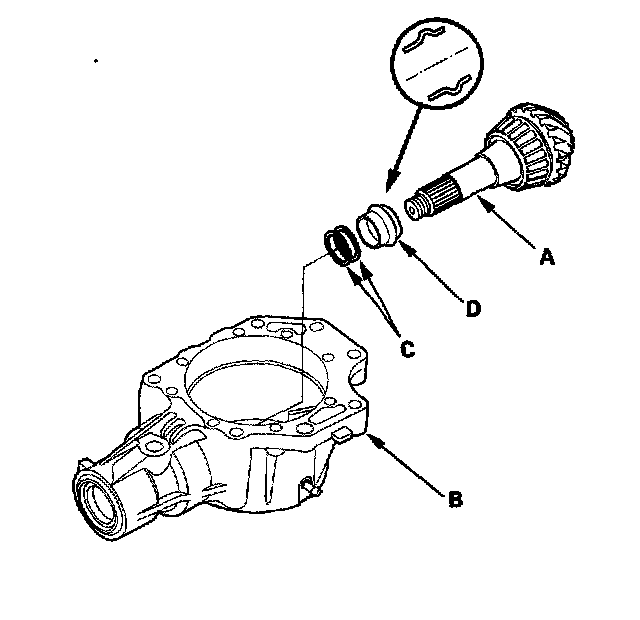 A

D

C

B