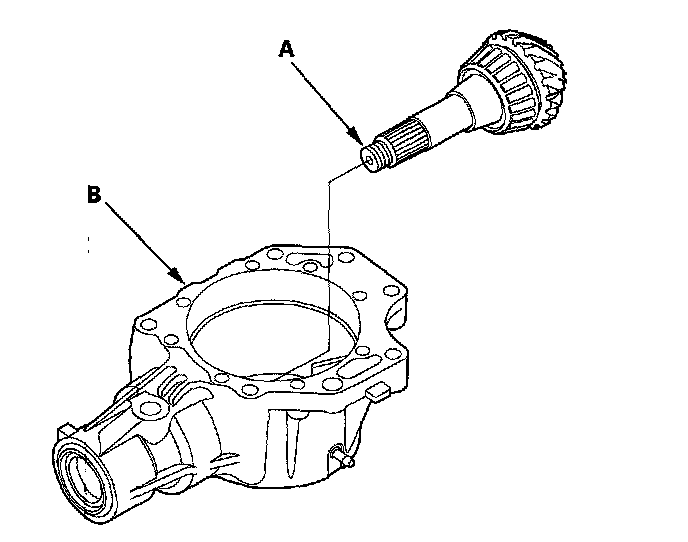 A

B