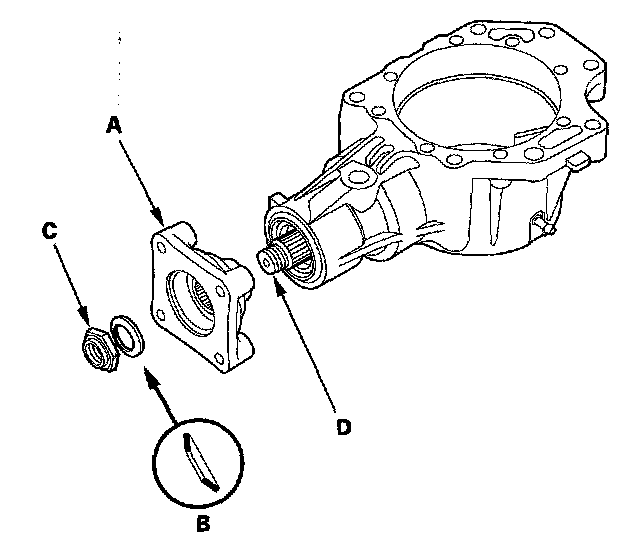 A

C

D

B