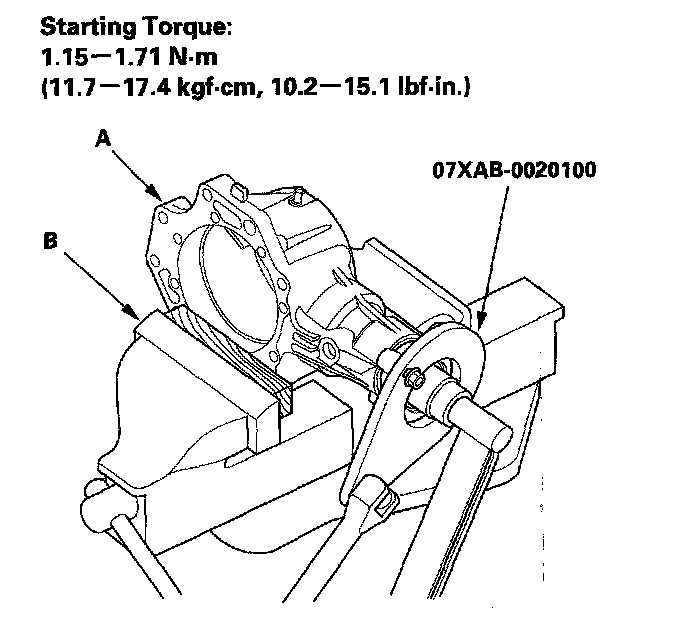 Starting Torque:
1.15—1.71 N·m
(11.7—17.4 kgf·cm, 10.2—15.1 lbf·in.)

A

07XAB-0020100

B