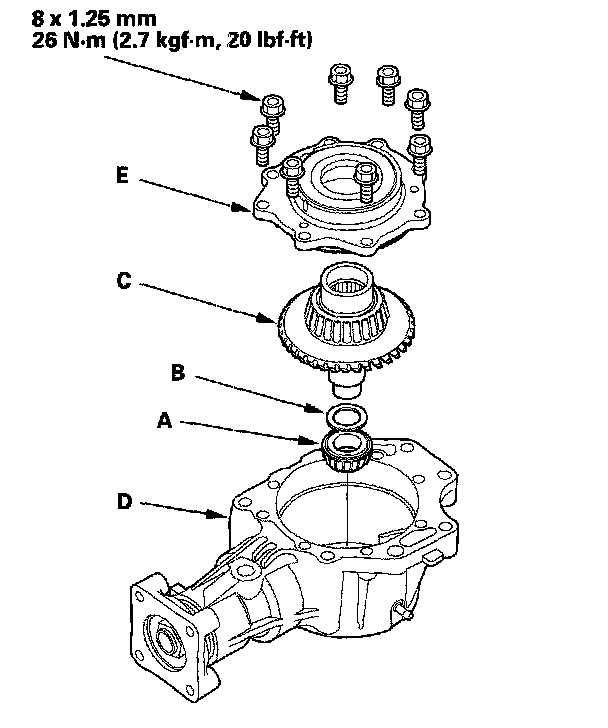 8 x 1.25 mm
26 N·m (2.7 kgf·m, 20 lbf·ft)

E

C

B

A

D