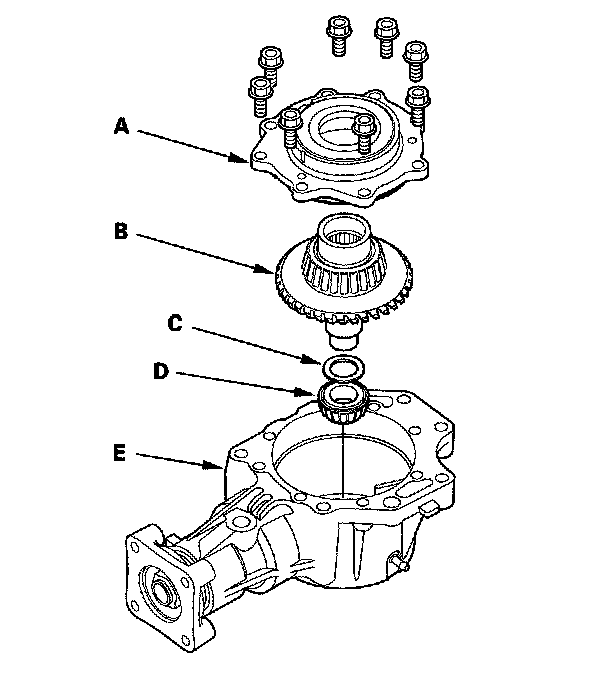 A

B

C

D

E