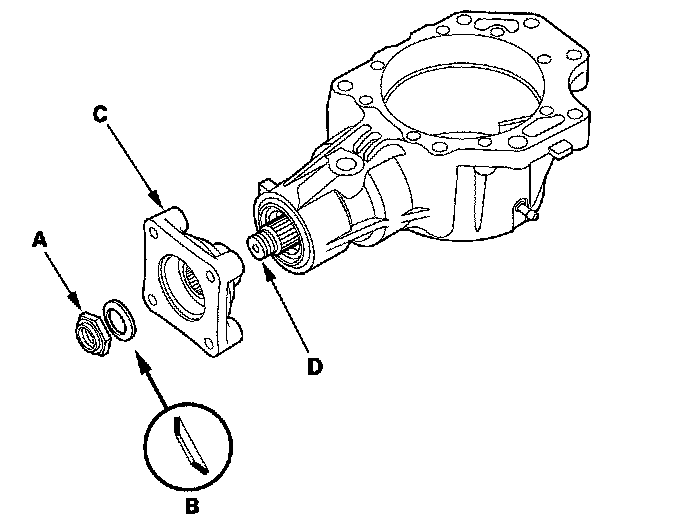 C

A

D

B