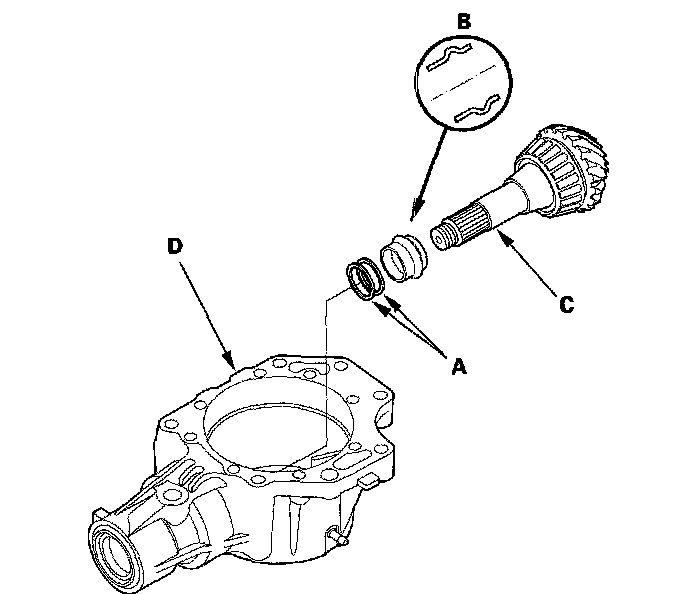 B

D

C

A