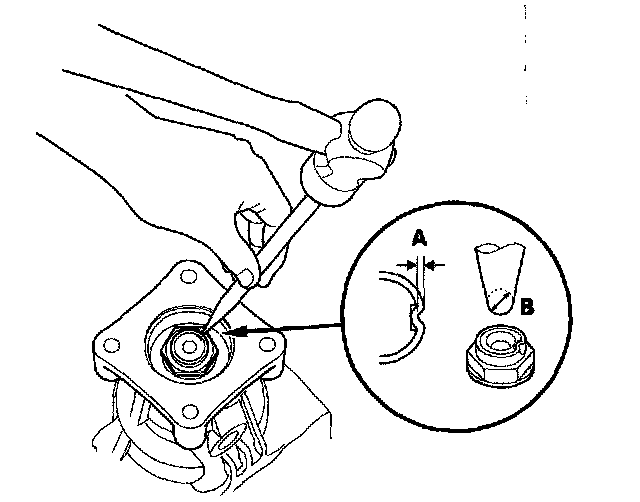 A
B