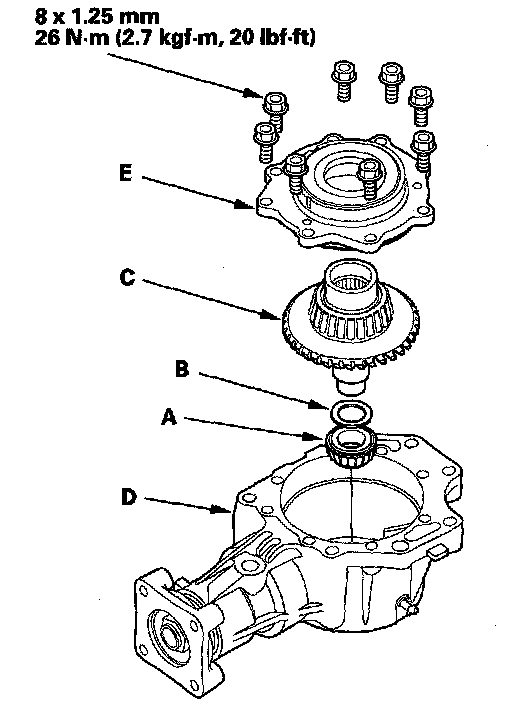 8 x 1.25 mm
26 N·m (2.7 kgf·m, 20 lbf·ft)

E

C

B

A

D