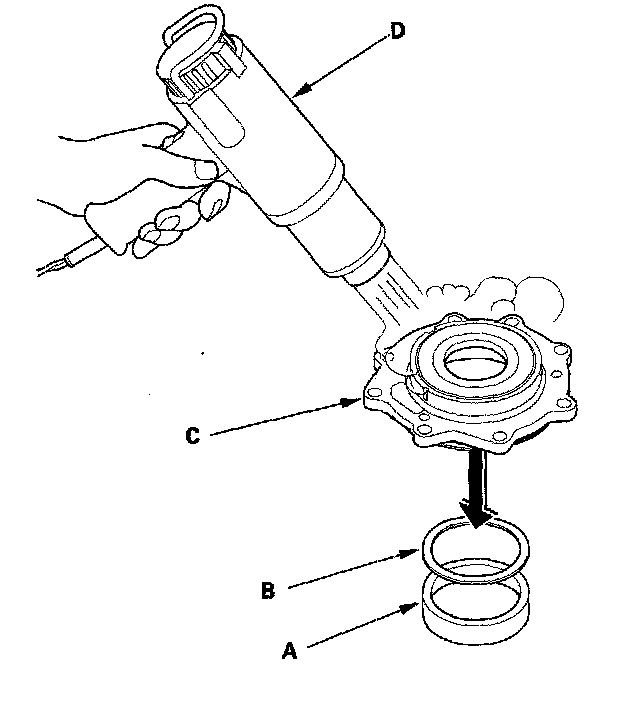 D

C

B

A