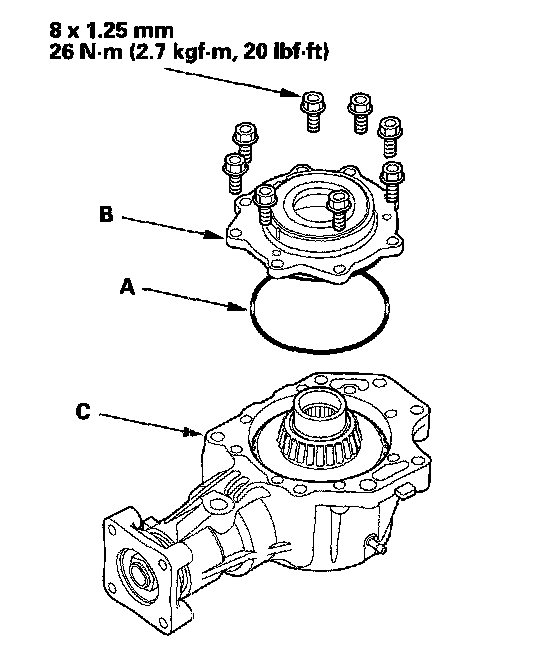 8 x 1.25 mm
26 N·m (2.7 kgf·m, 20 lbf·ft)

B

A

C