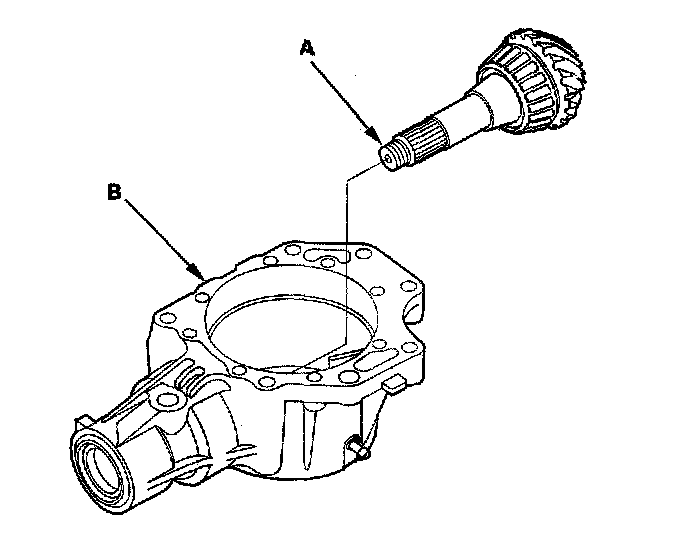 A
B