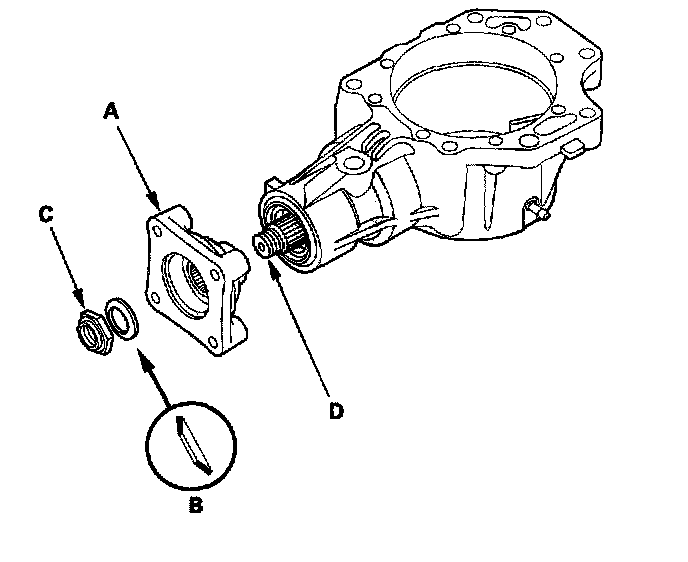 A
C
D
B