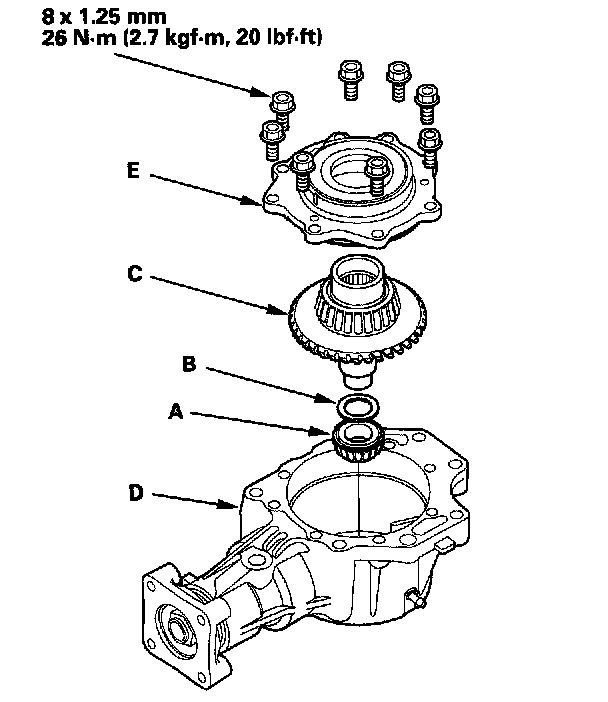 8 x 1.25 mm
26 N·m (2.7 kgf·m, 20 lbf·ft)

E

C

B

A

D