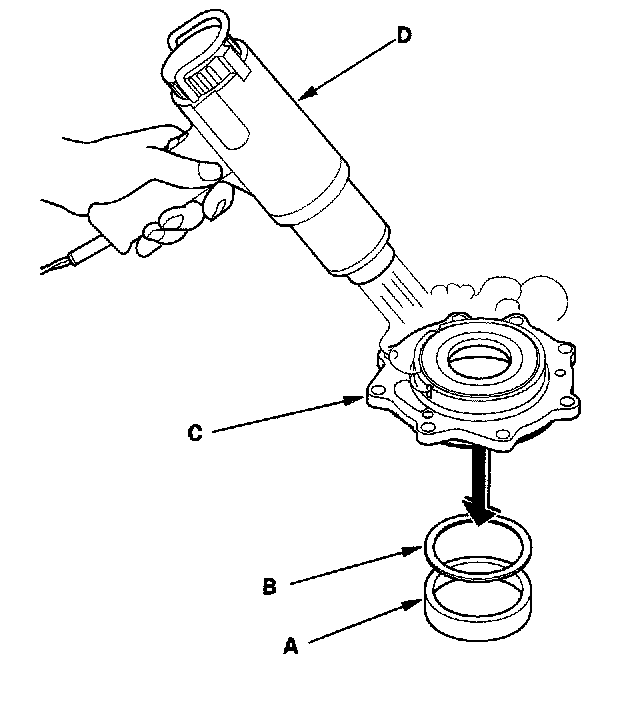 D

C

B

A