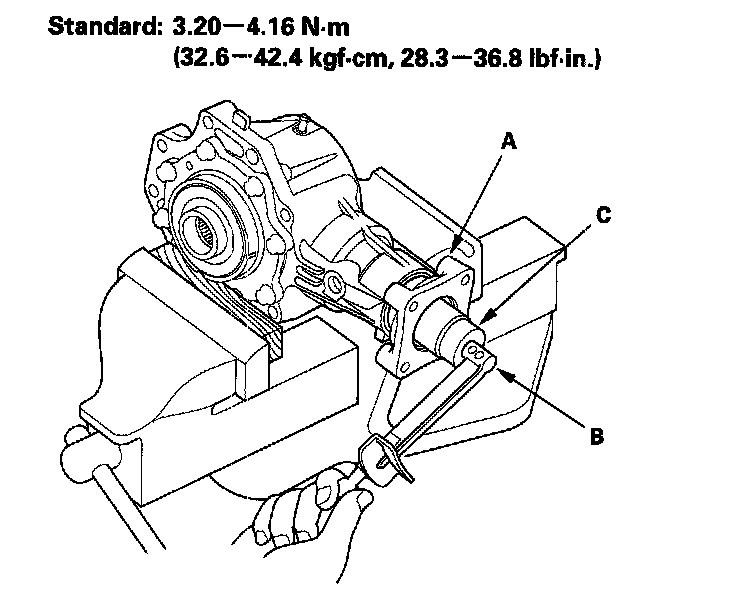 Standard: 3.20—4.16 N·m
(32.6—42.4 kgf·cm, 28.3—36.8 lbf·in.)

A

C

B