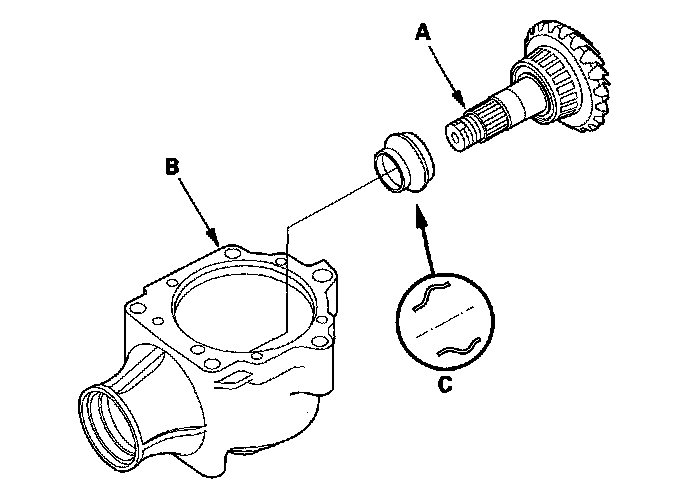 A

B

C