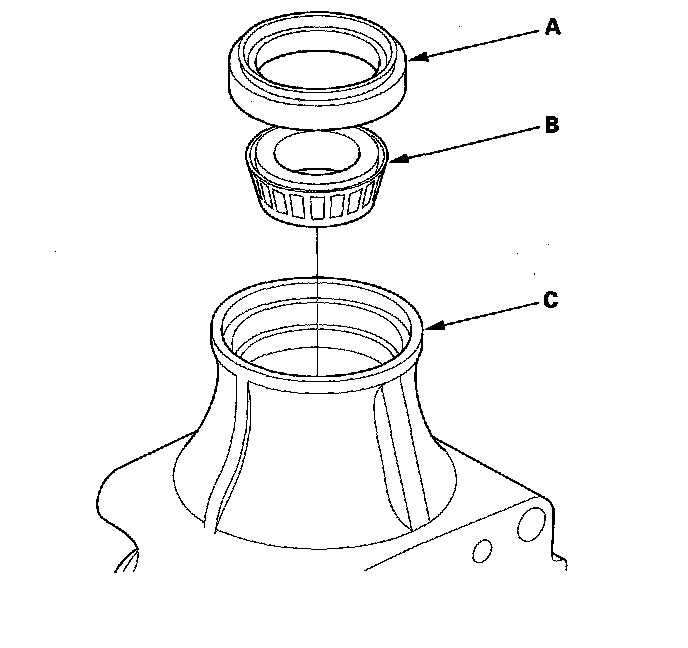 A

B

C