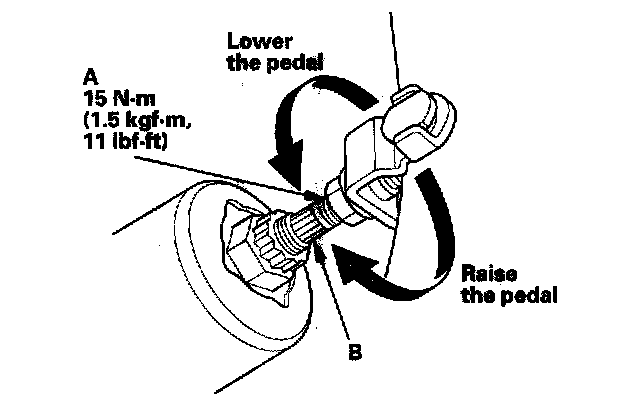 Lower the pedal

A
15 N·m
(1.5 kgf·m,
11 lbf·ft)

Raise the pedal

B