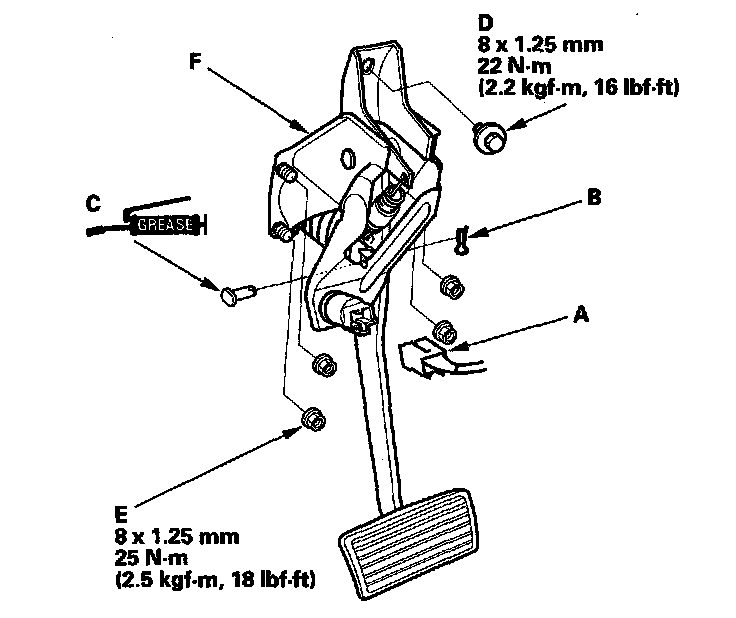 D
8 x 1.25 mm
22 N·m
(2.2 kgf·m, 16 lbf·ft)

F

C

GREASE

B

A

E
8 x 1.25 mm
25 N·m
(2.5 kgf·m, 18 lbf·ft)