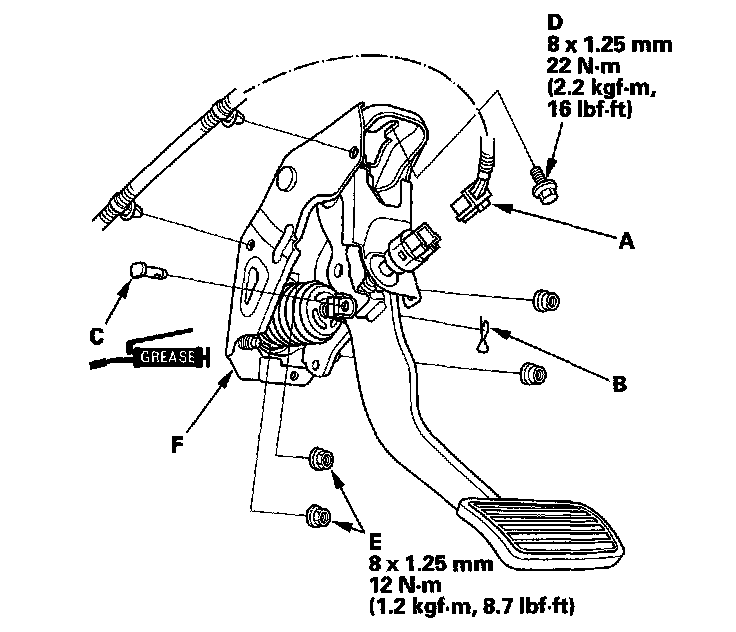 D
8 x 1.25 mm
22 N·m
(2.2 kgf·m,
16 lbf·ft)

A

C

GREASE

B

F

E
8 x 1.25 mm
12 N·m
(1.2 kgf·m, 8.7 lbf·ft)