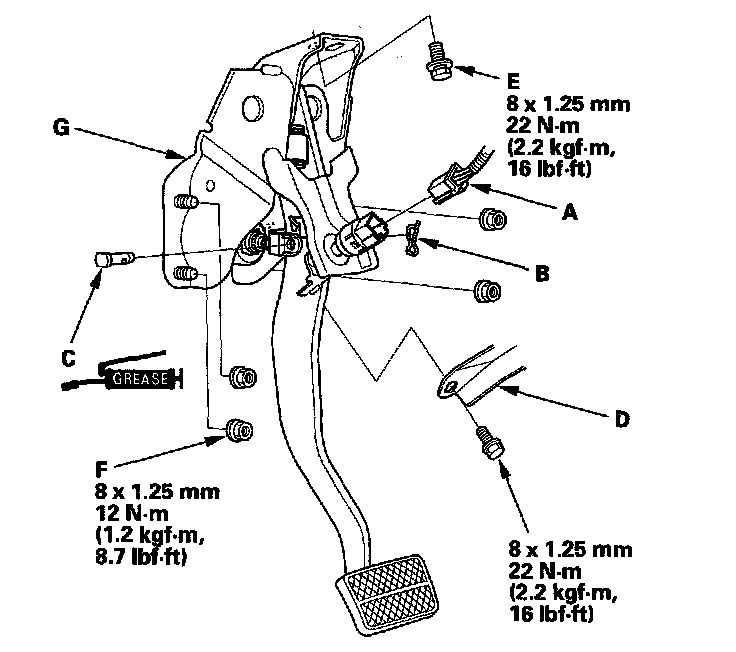 E
8 x 1.25 mm
22 N·m
(2.2 kgf·m,
16 lbf·ft)

G

A

B

C

GREASE

D

F
8 x 1.25 mm
12 N·m
(1.2 kgf·m,
8.7 lbf·ft)

8 x 1.25 mm
22 N·m
(2.2 kgf·m,
16 lbf·ft)