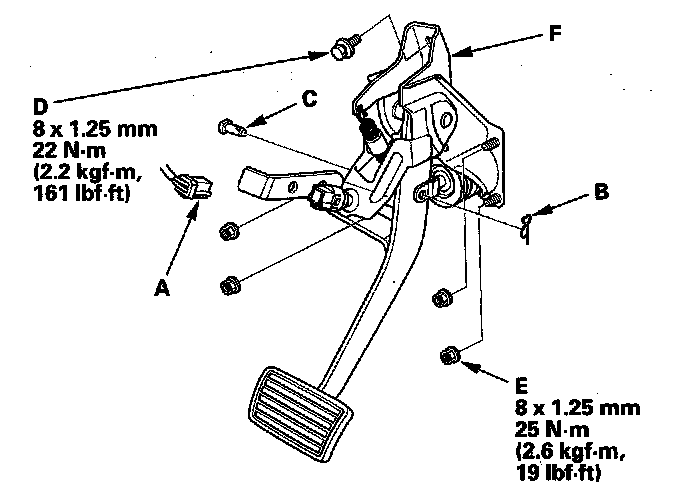 F

D
8 x 1.25 mm
22 N·m
(2.2 kgf·m,
161 lbf·ft)

C

B

A

E
8 x 1.25 mm
25 N·m
(2.6 kgf·m,
19 lbf·ft)