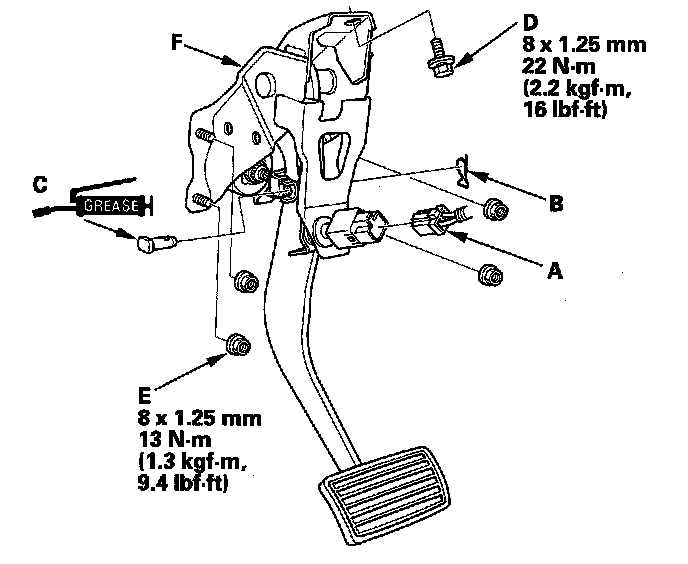 F

D
8 x 1.25 mm
22 N·m
(2.2 kgf·m,
16 lbf·ft)

C

GREASE

B

A

E
8 x 1.25 mm
13 N·m
(1.3 kgf·m,
9.4 lbf·ft)