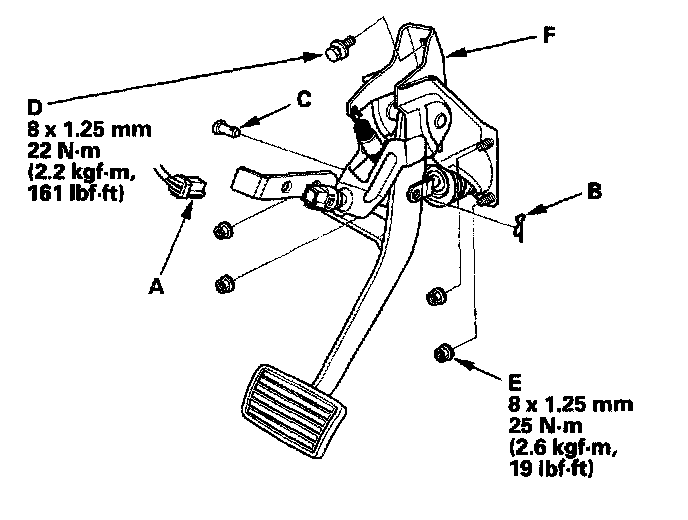 F

D
8 x 1.25 mm
22 N·m
(2.2 kgf·m,
161 lbf·ft)

C

B

A

E
8 x 1.25 mm
25 N·m
(2.6 kgf·m,
19 lbf·ft)