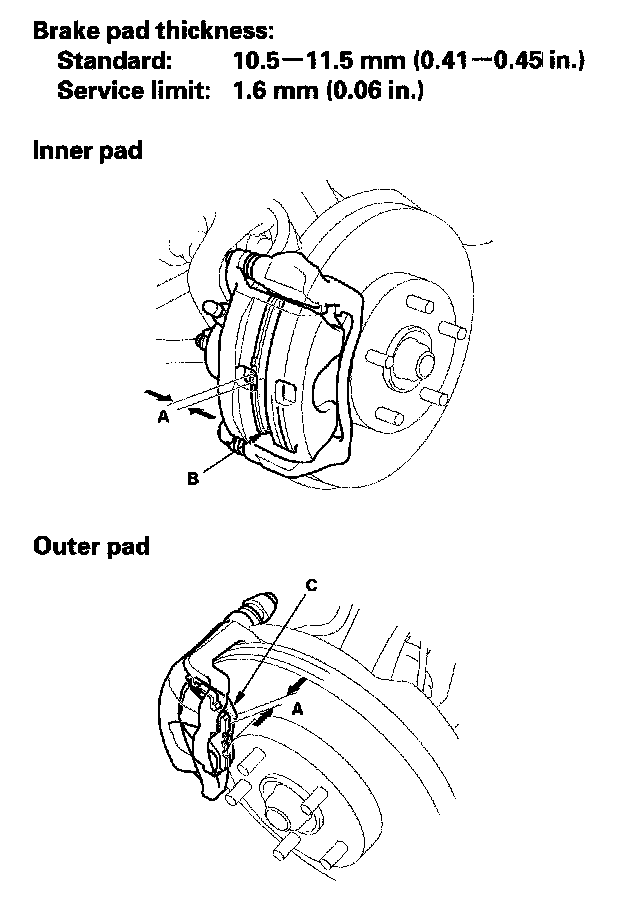 Brake pad thickness:
Standard: 10.5—11.5 mm (0.41—0.45 in.)
Service limit: 1.6 mm (0.06 in.)

Inner pad

A

B

Outer pad

C

A