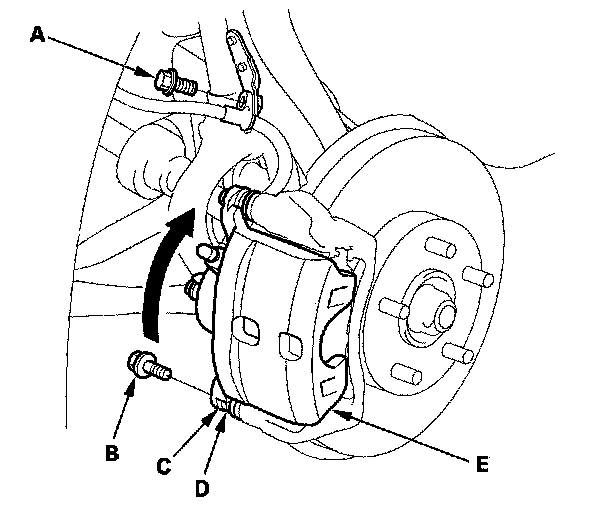 A
B
C
D
E