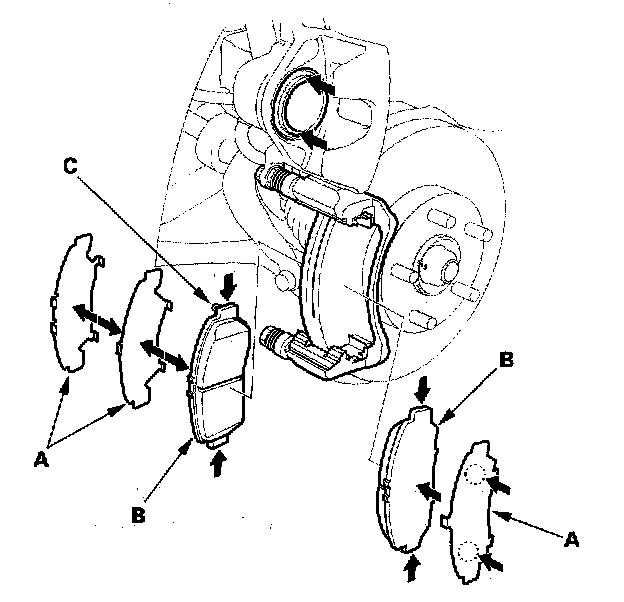 C

A

B

B

A