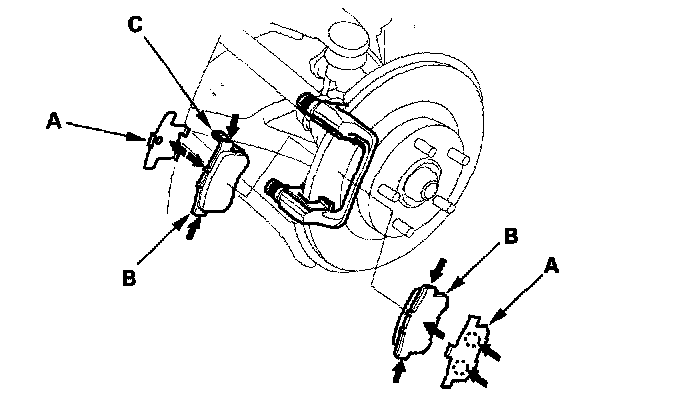 C
A
B
B
A