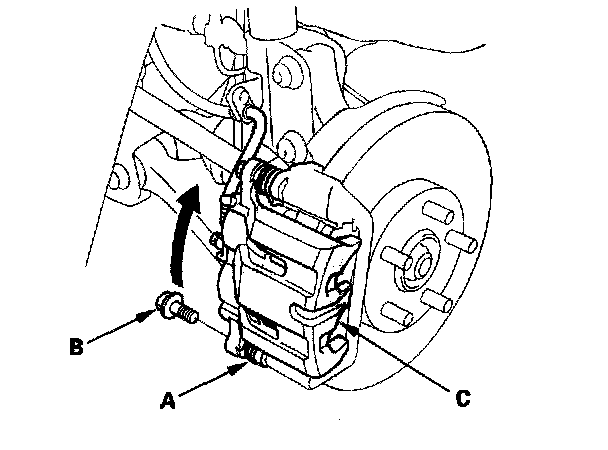 B

A

C