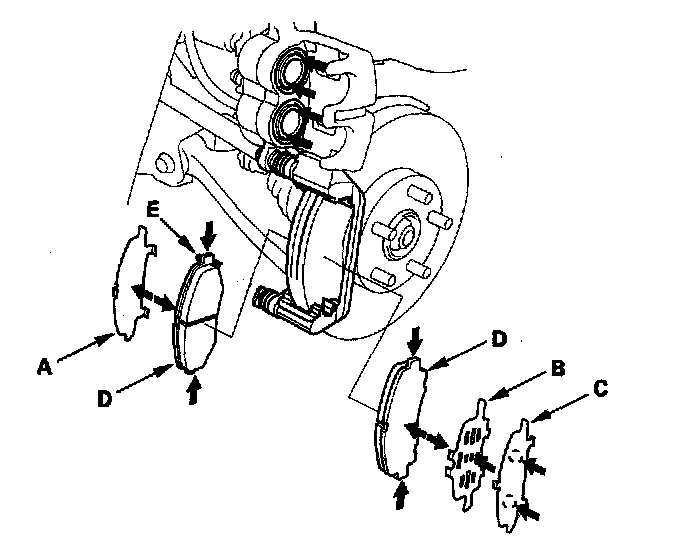 E
A
D
D
B
C