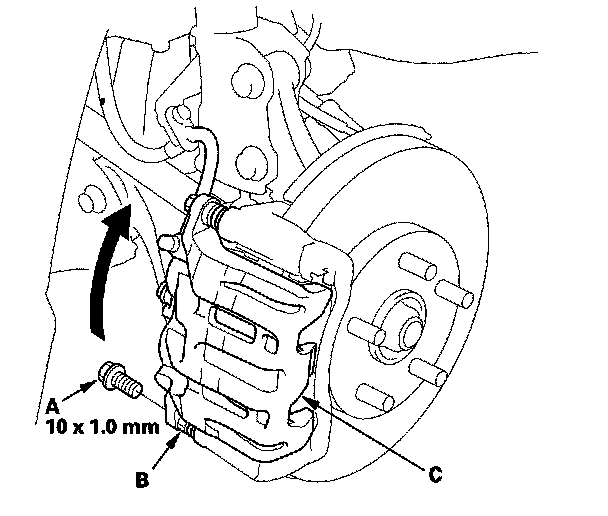 A
10 x 1.0 mm

B

C