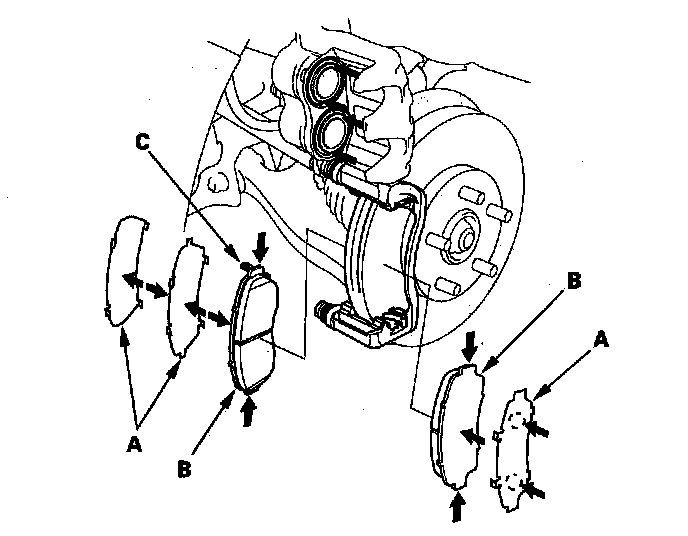 C
B
A
A
B