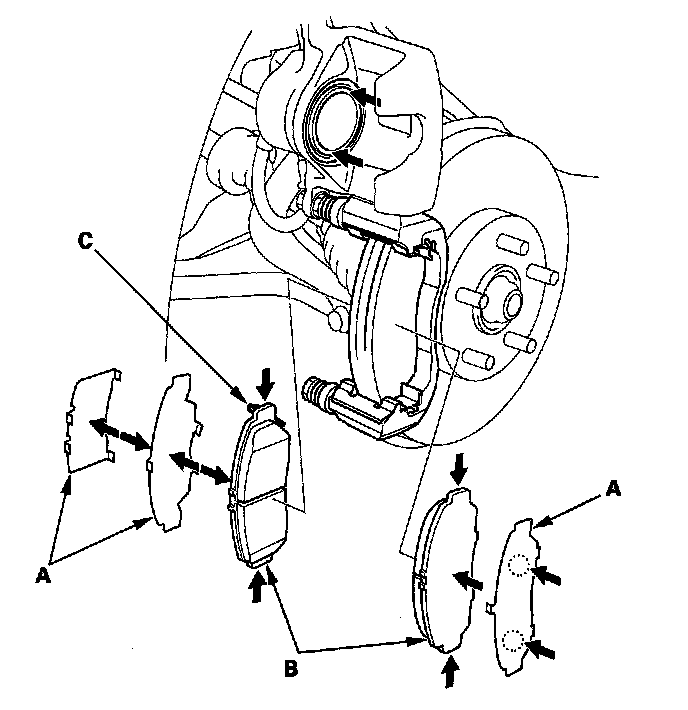 C

A

A

B