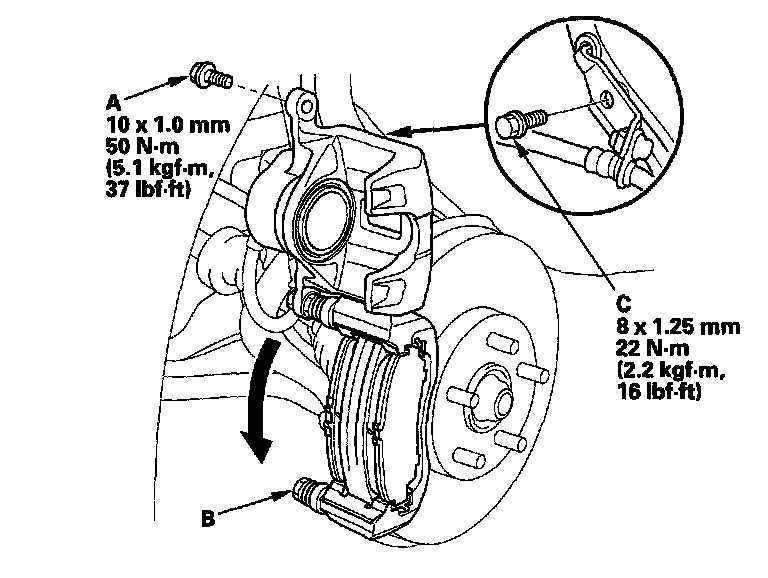 A
10 x 1.0 mm
50 N·m
(5.1 kgf·m,
37 lbf·ft)

C
8 x 1.25 mm
22 N·m
(2.2 kgf·m,
16 lbf·ft)

B