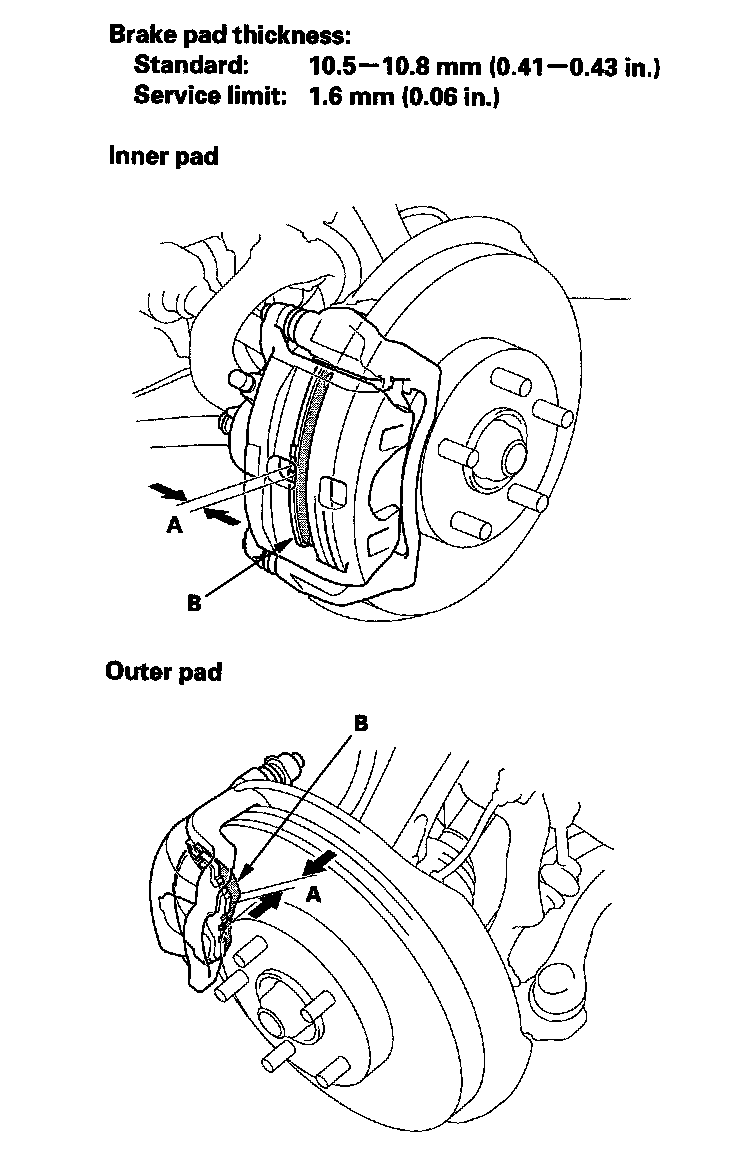 Brake pad thickness:
Standard: 10.5—10.8 mm (0.41—0.43 in.)
Service limit: 1.6 mm (0.06 in.)

Inner pad

A

B

Outer pad

B

A