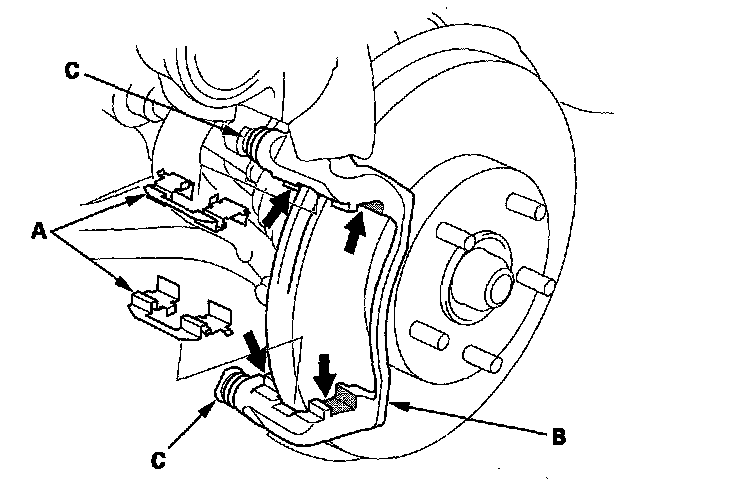 C

A

C

B